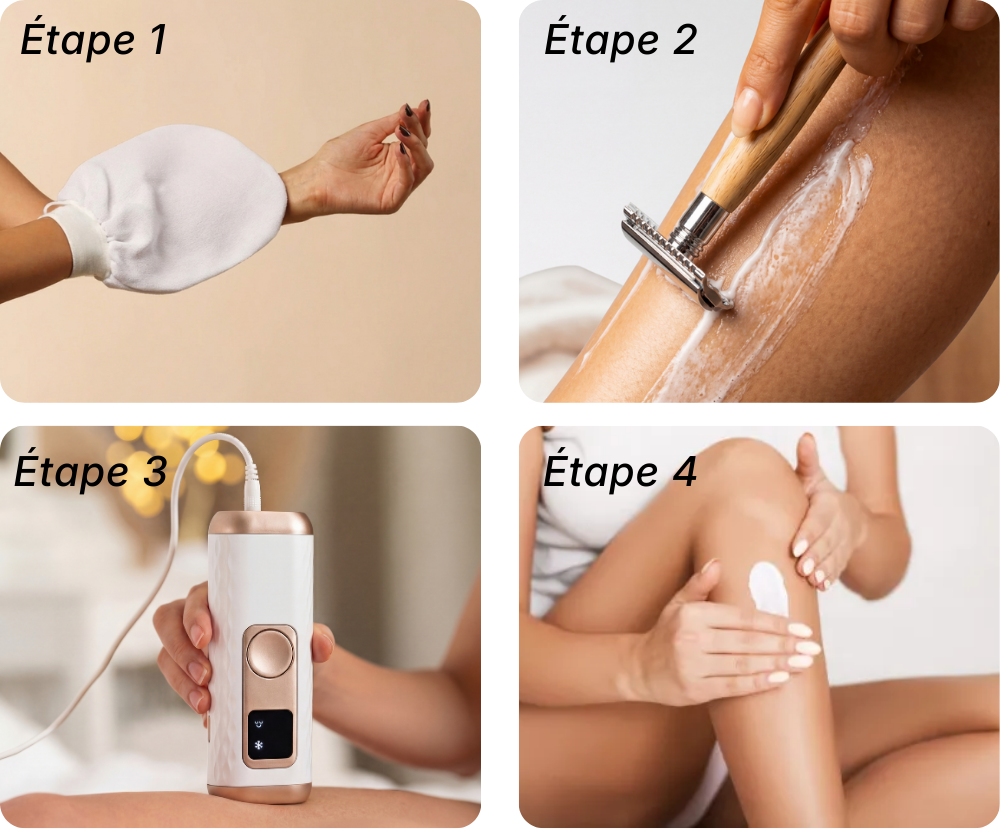 Étape 1

Étape 2

Étape 3

Étape 4